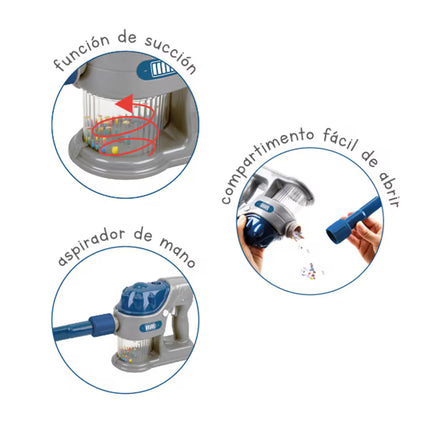 función de succión

compartimento fácil de abrir

aspirador de mano